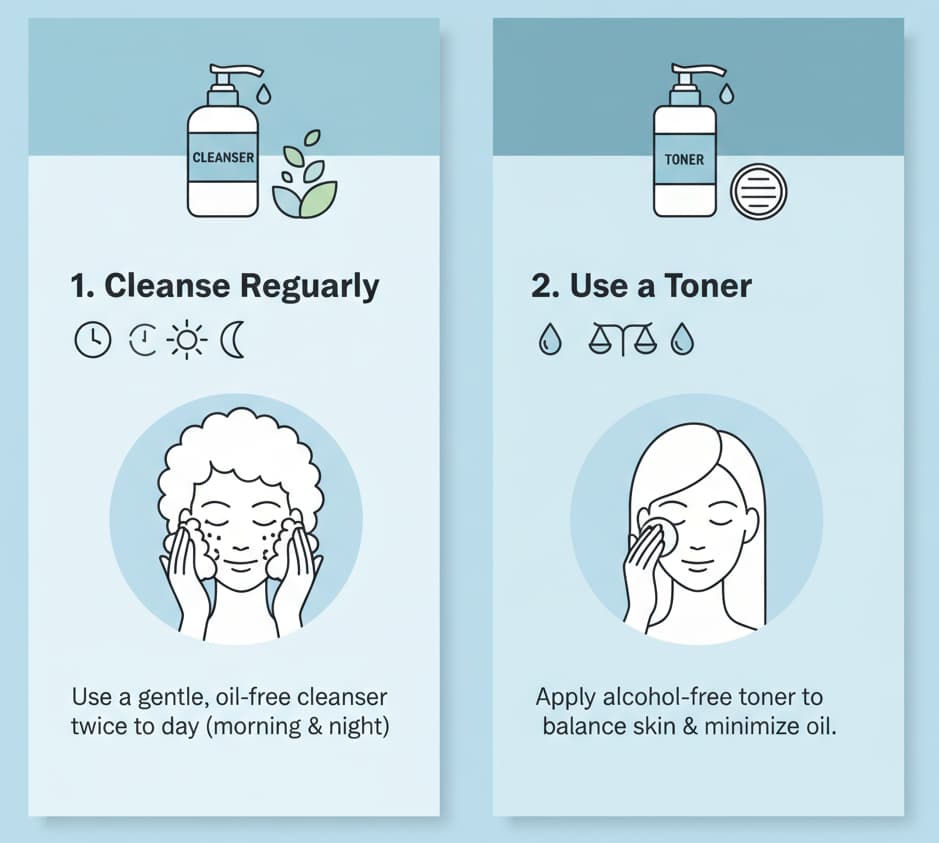 CLEANSER

1. Cleanse Reguarly

Use a gentle, oil-free cleanser twice to day (morning & night)

TONER

2. Use a Toner

Apply alcohol-free toner to balance skin & minimize oil.