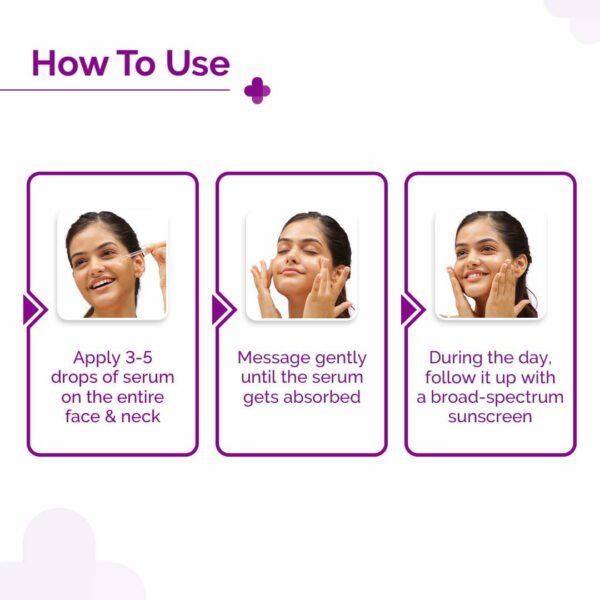 How To Use

Apply 3-5 drops of serum on the entire face & neck

Message gently until the serum gets absorbed

During the day, follow it up with a broad-spectrum sunscreen