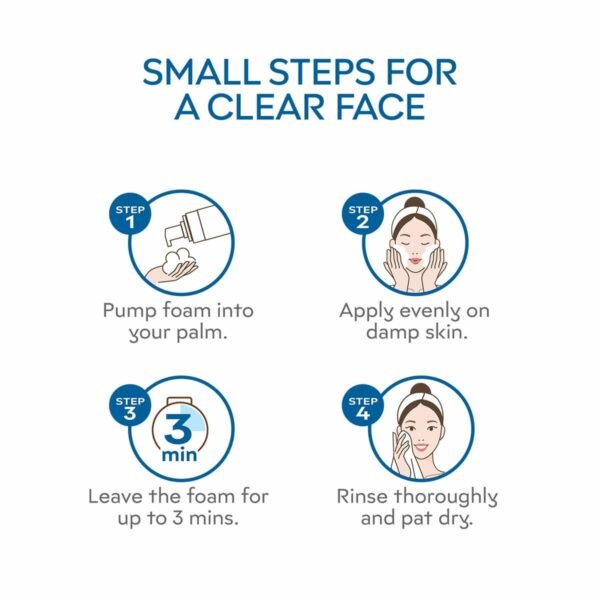 SMALL STEPS FOR A CLEAR FACE

STEP 1

Pump foam into your palm.

STEP 2

Apply evenly on damp skin.

STEP 3

3 min

Leave the foam for up to 3 mins.

STEP 4

Rinse thoroughly and pat dry.